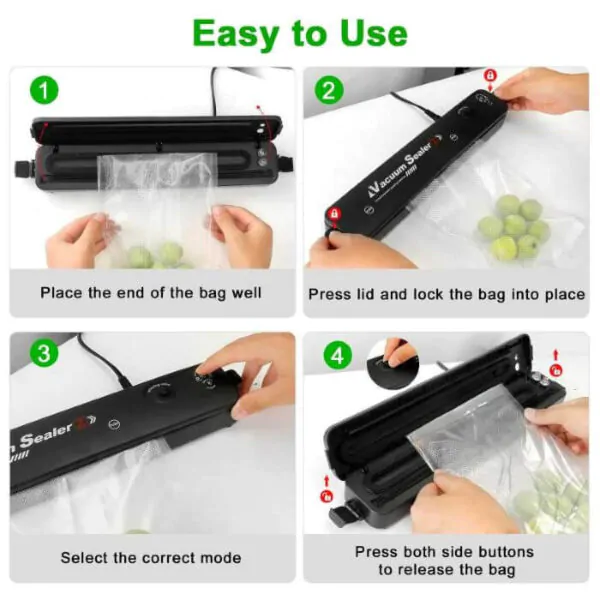 Easy to Use

1

Place the end of the bag well

2

Vacuum Sealer

Press lid and lock the bag into place

3

Sealer

Select the correct mode

4

Press both side buttons to release the bag